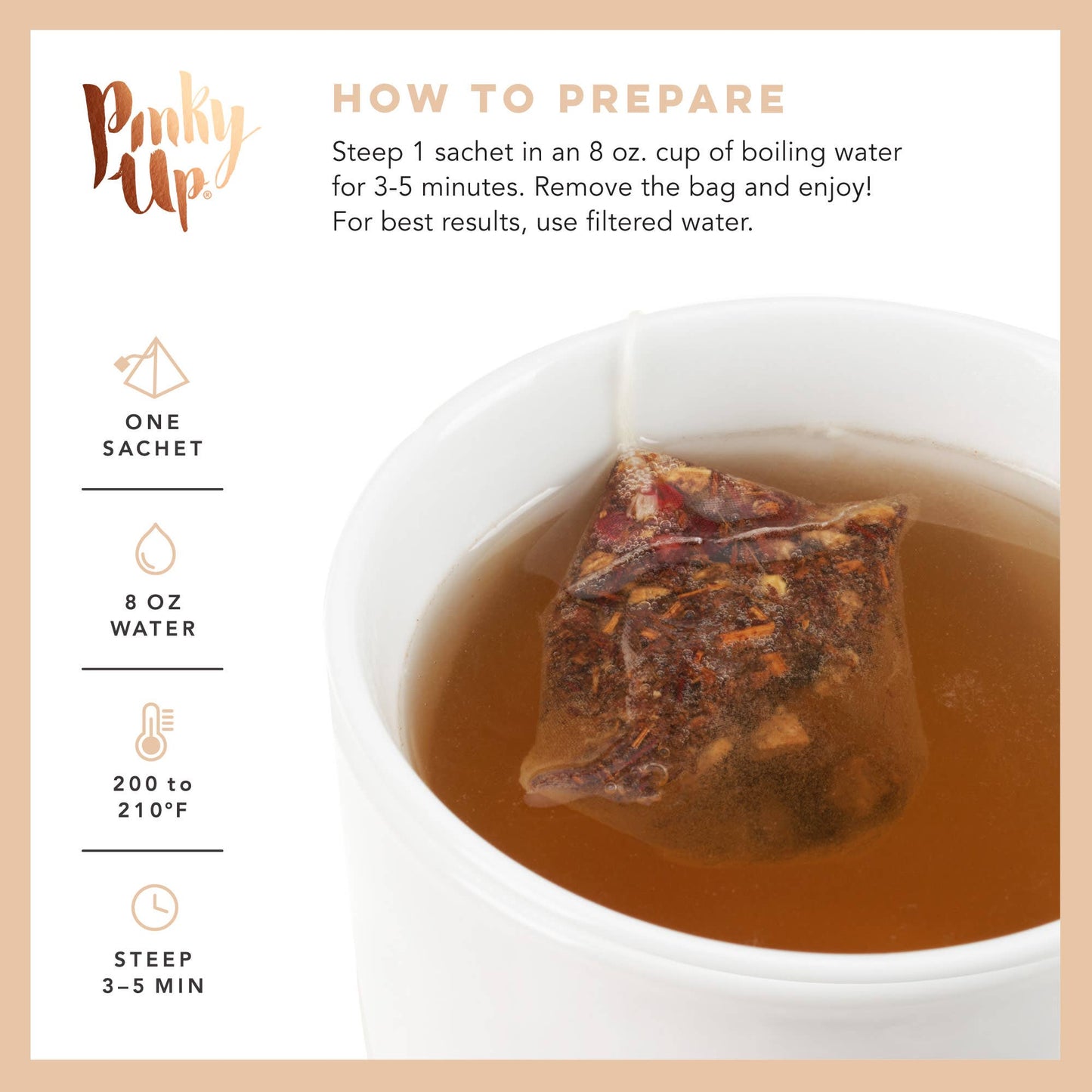 Pinky Up®

HOW TO PREPARE

Steep 1 sachet in an 8 oz. cup of boiling water for 3-5 minutes. Remove the bag and enjoy! For best results, use filtered water.

ONE SACHET

8 OZ WATER

200 to 210°F

STEEP 3–5 MIN